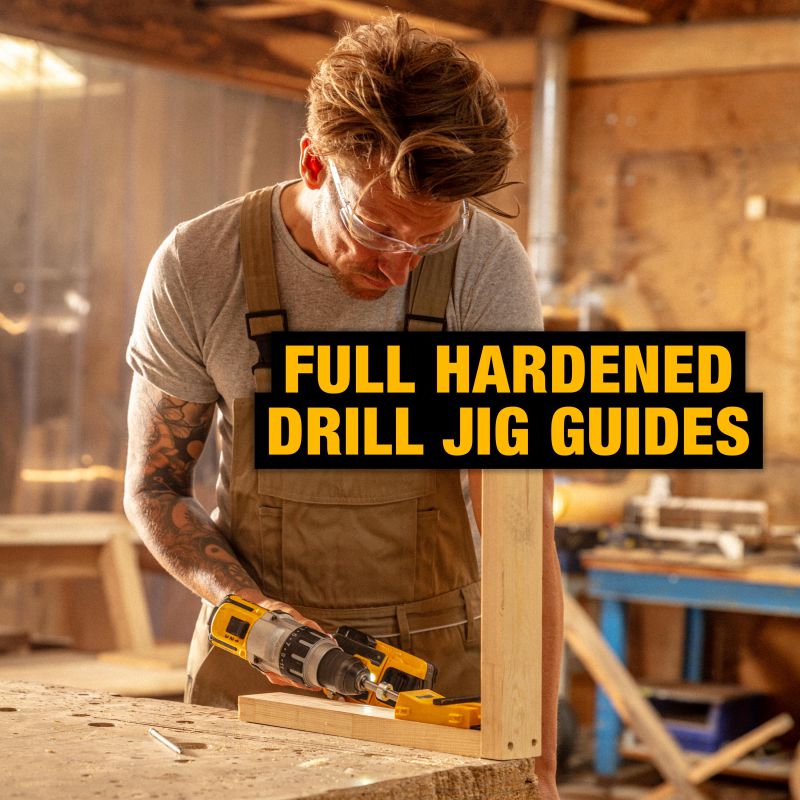 FULL HARDENED
DRILL JIG GUIDES